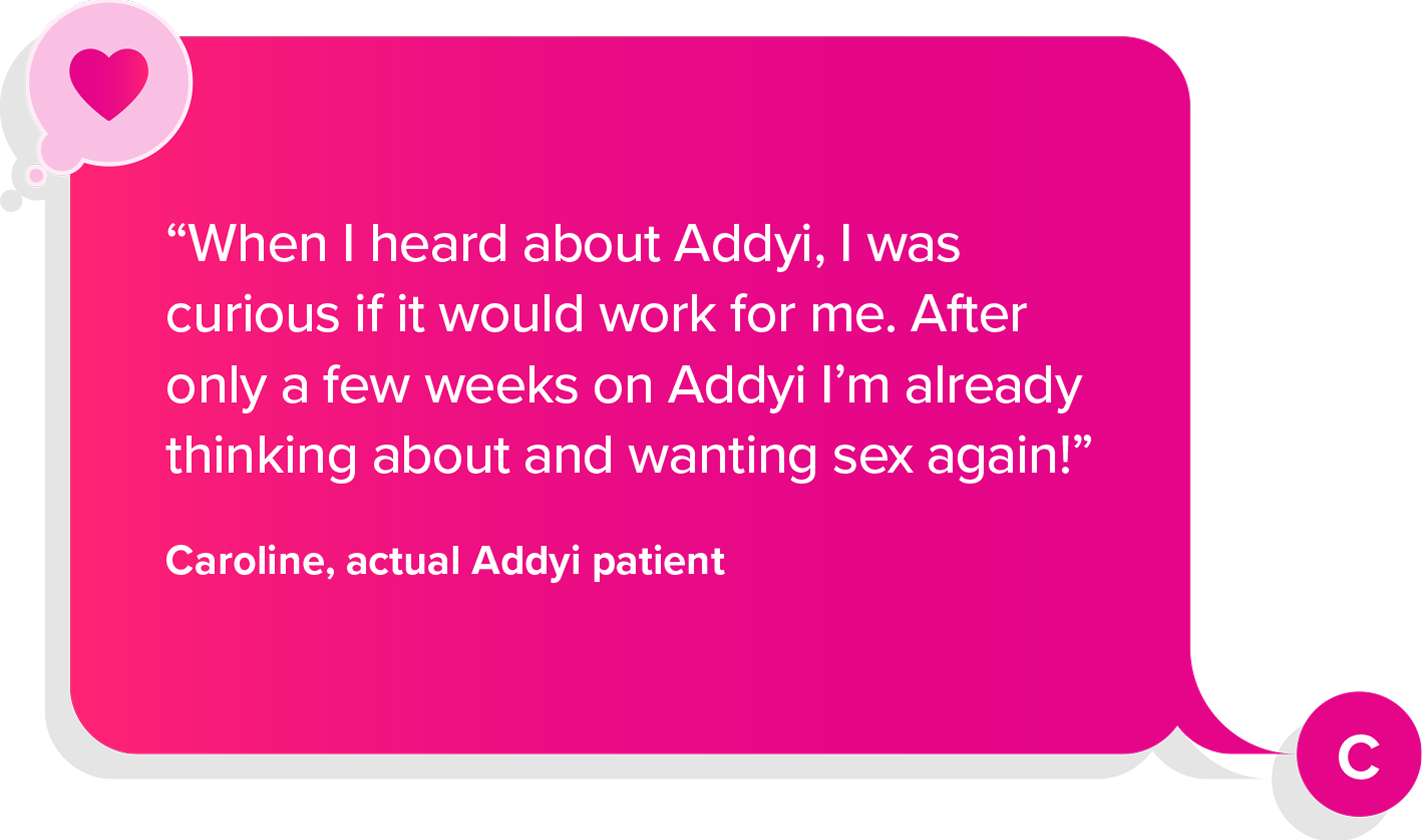 "When I heard about Addyi, I was curious if it would work for me. After only a few weeks on Addyi I'm already thinking about and wanting sex again!"

Caroline, actual Addyi patient

C