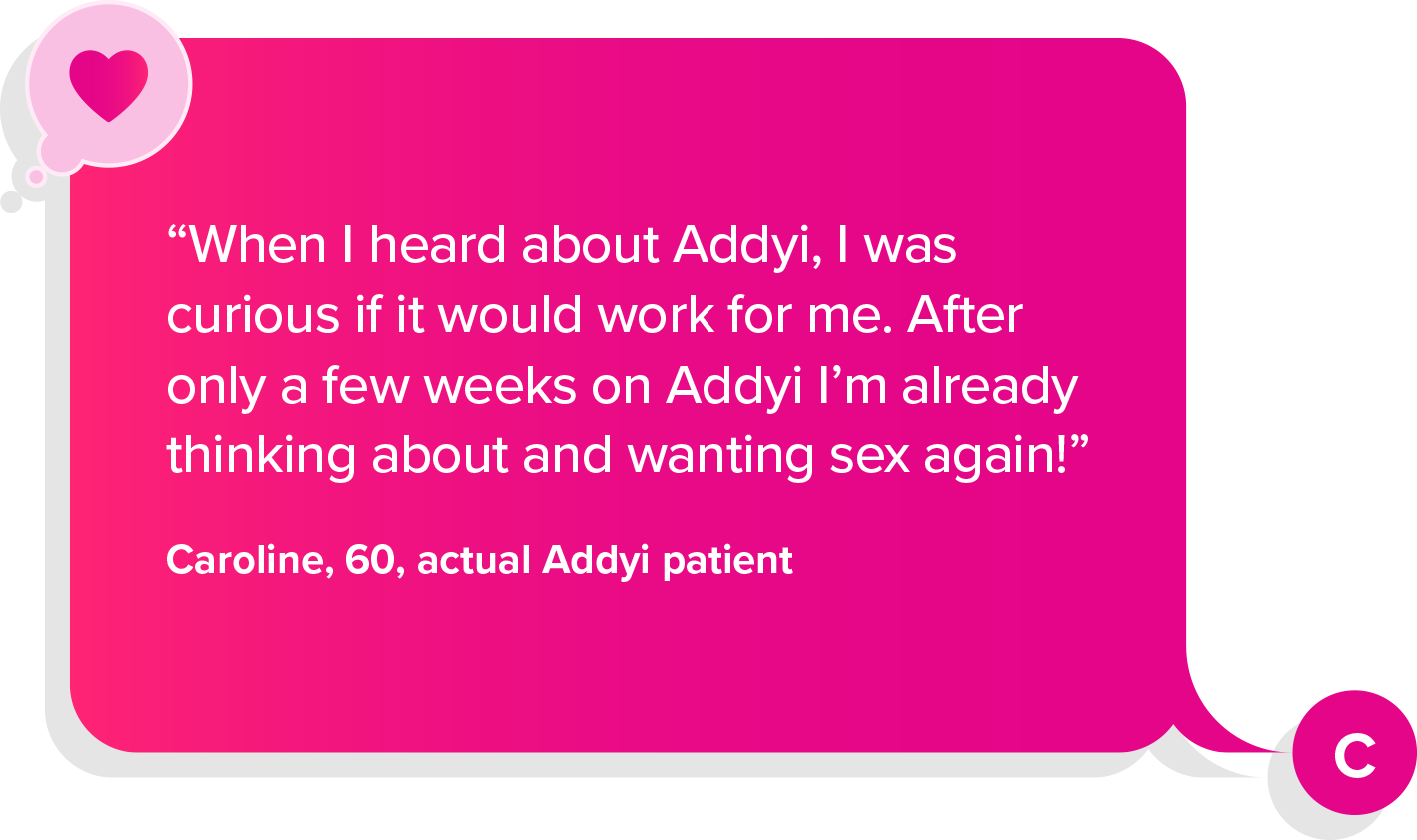 "When I heard about Addyi, I was curious if it would work for me. After only a few weeks on Addyi I'm already thinking about and wanting sex again!"

Caroline, 60, actual Addyi patient

C